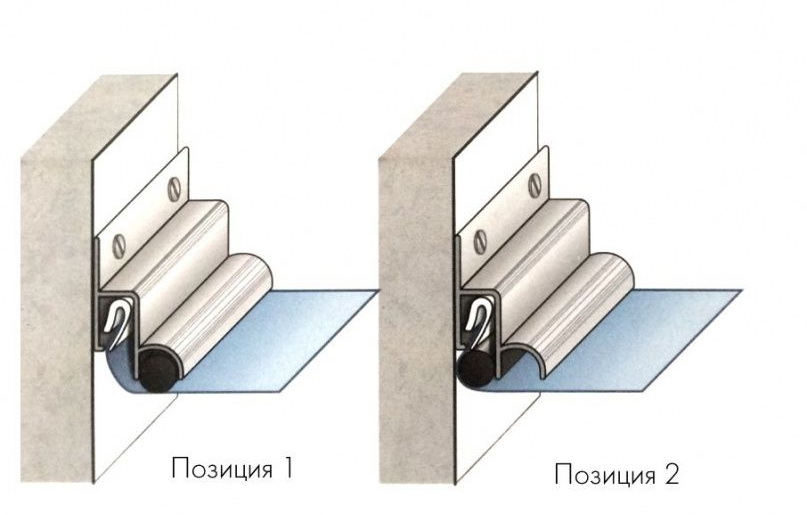 Позиция 1

Позиция 2